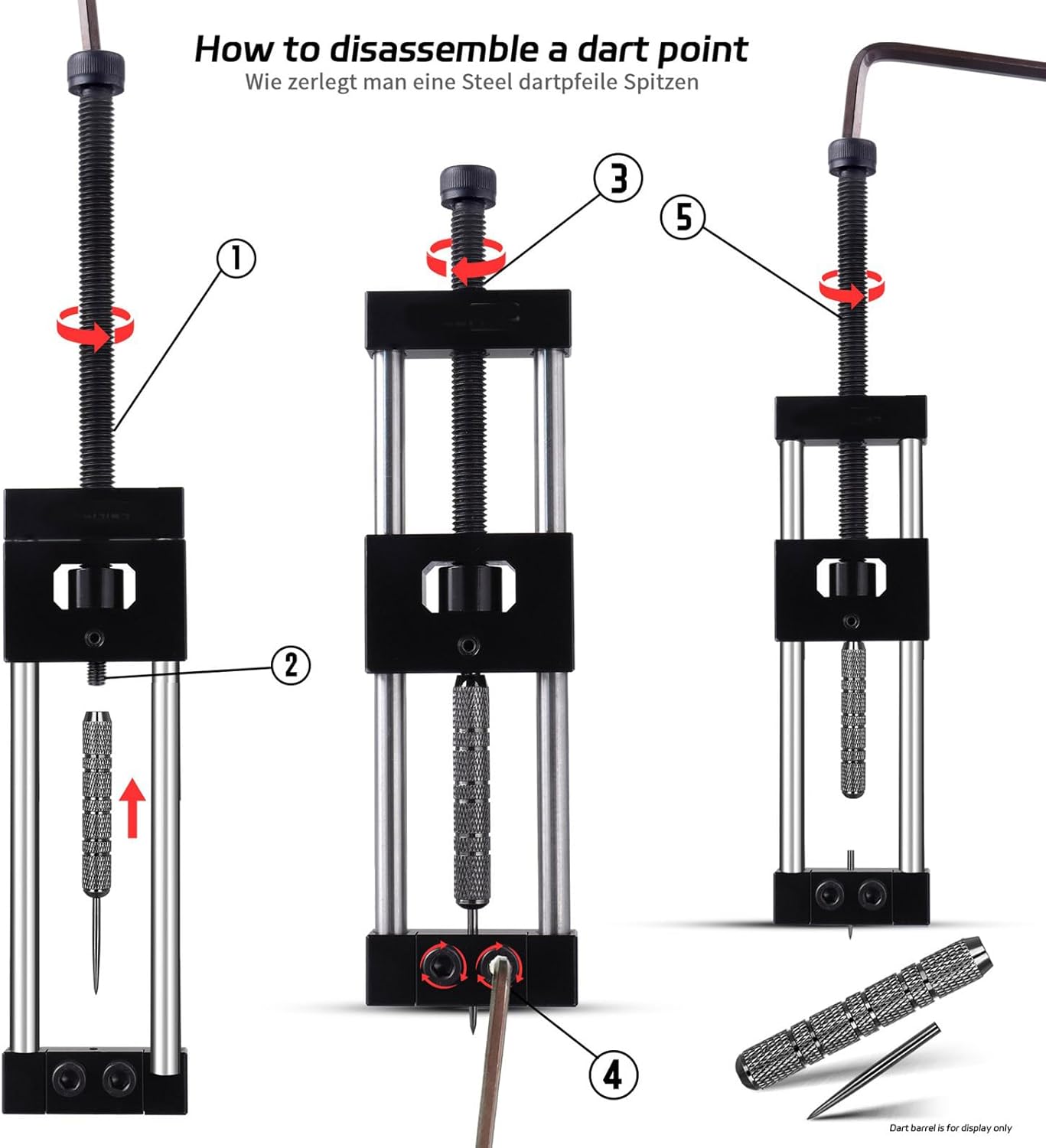 How to disassemble a dart point
Wie zerlegt man eine Steel dartpfeile Spitzen

1

2

3

4

5

Dart barrel is for display only